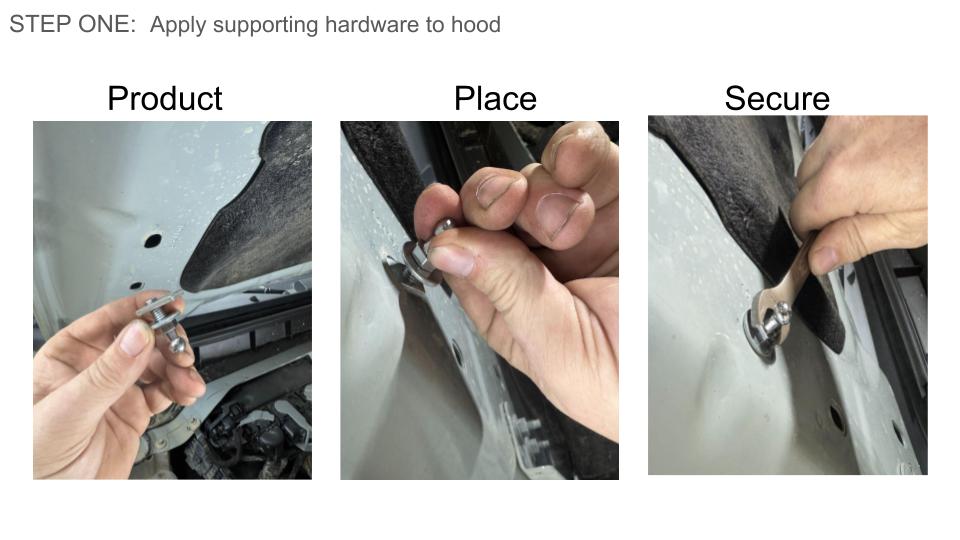 STEP ONE: Apply supporting hardware to hood

Product

Place

Secure